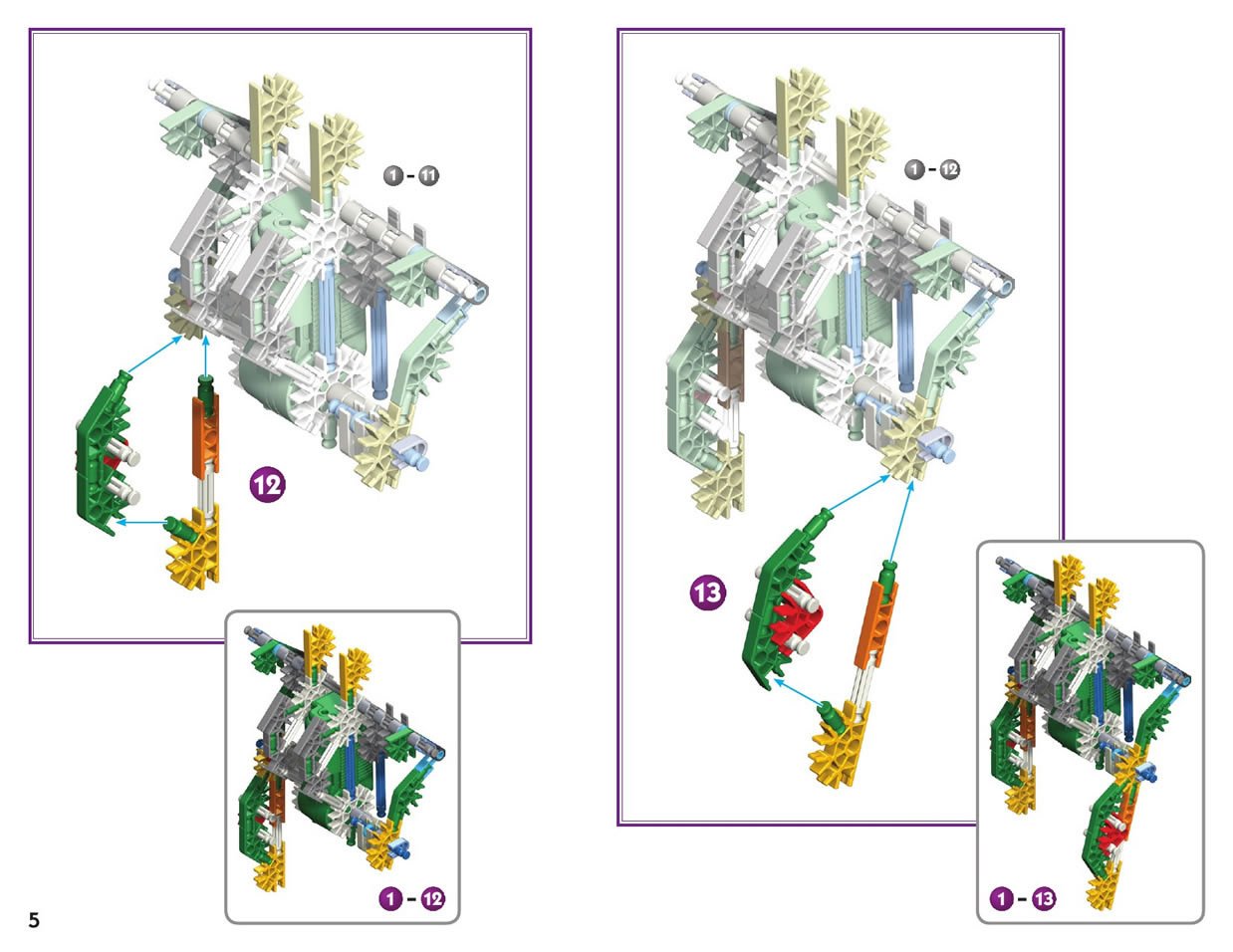 1 - 11

12

1 - 12

1 - 12

13

1 - 13

5