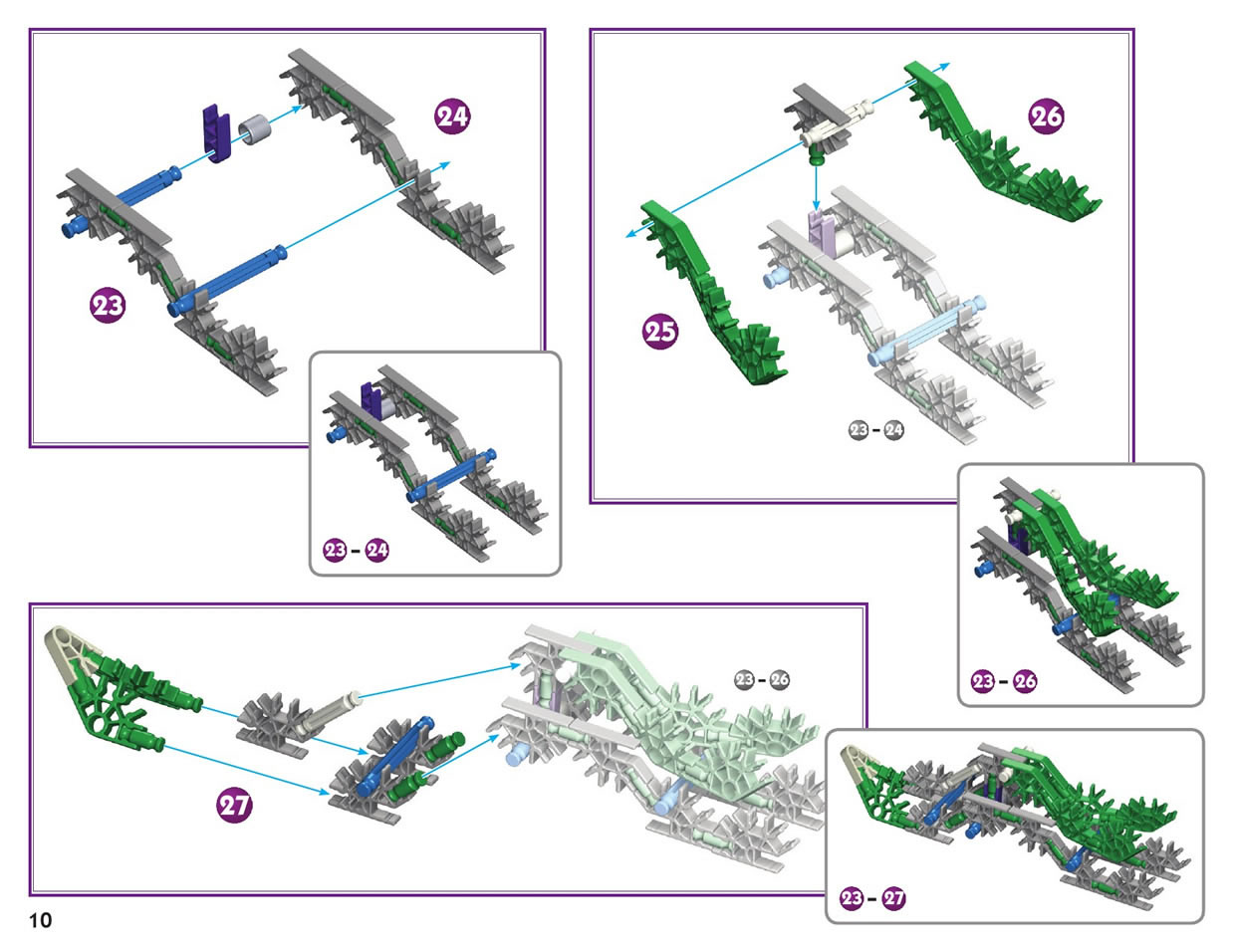 24

23

23 – 24

26

25

23 – 24

23 – 26

23 – 26

27

23 – 27

10