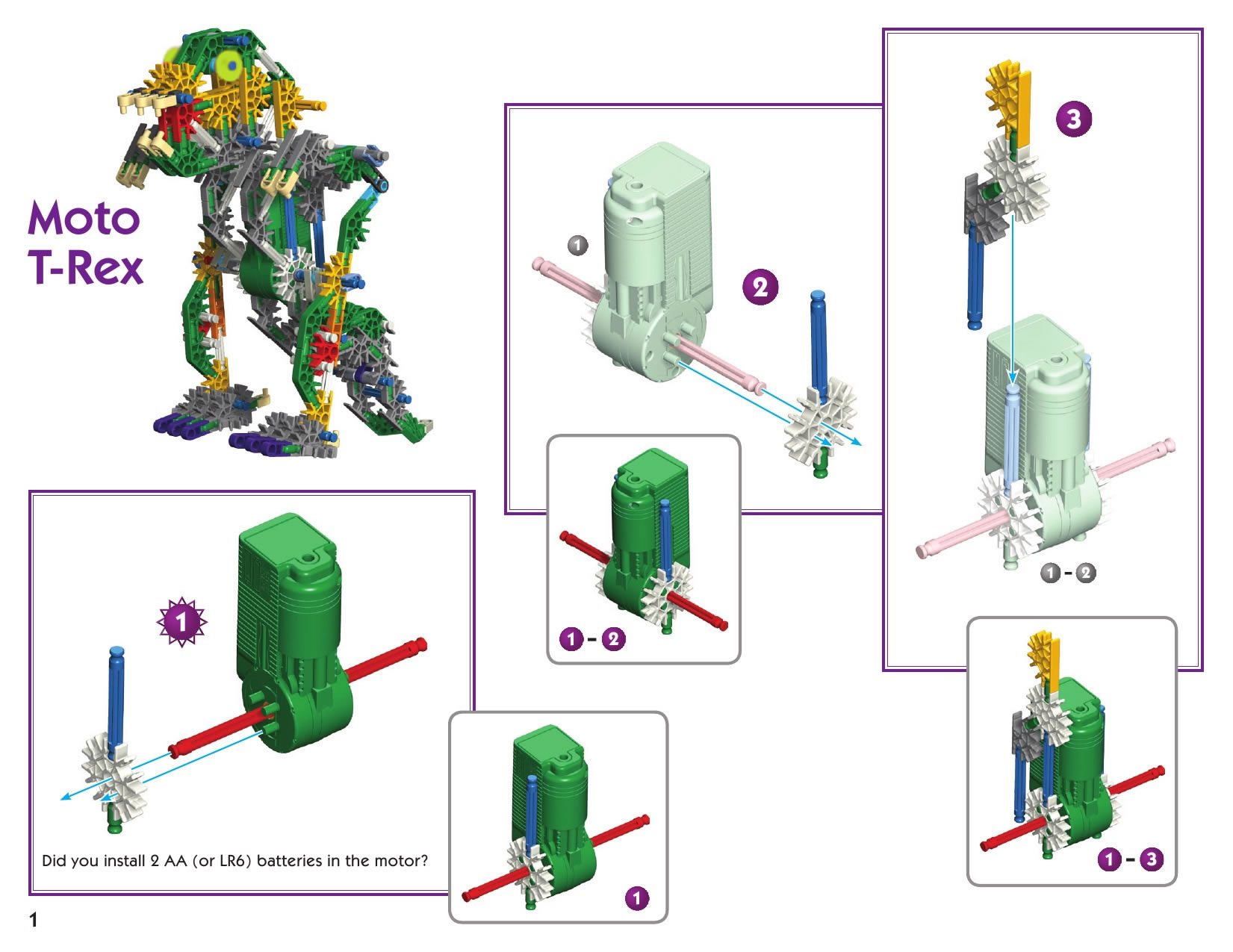 Moto T-Rex

1

Did you install 2 AA (or LR6) batteries in the motor?

1

1

2

1 - 2

3

1 - 2

1 - 3

1