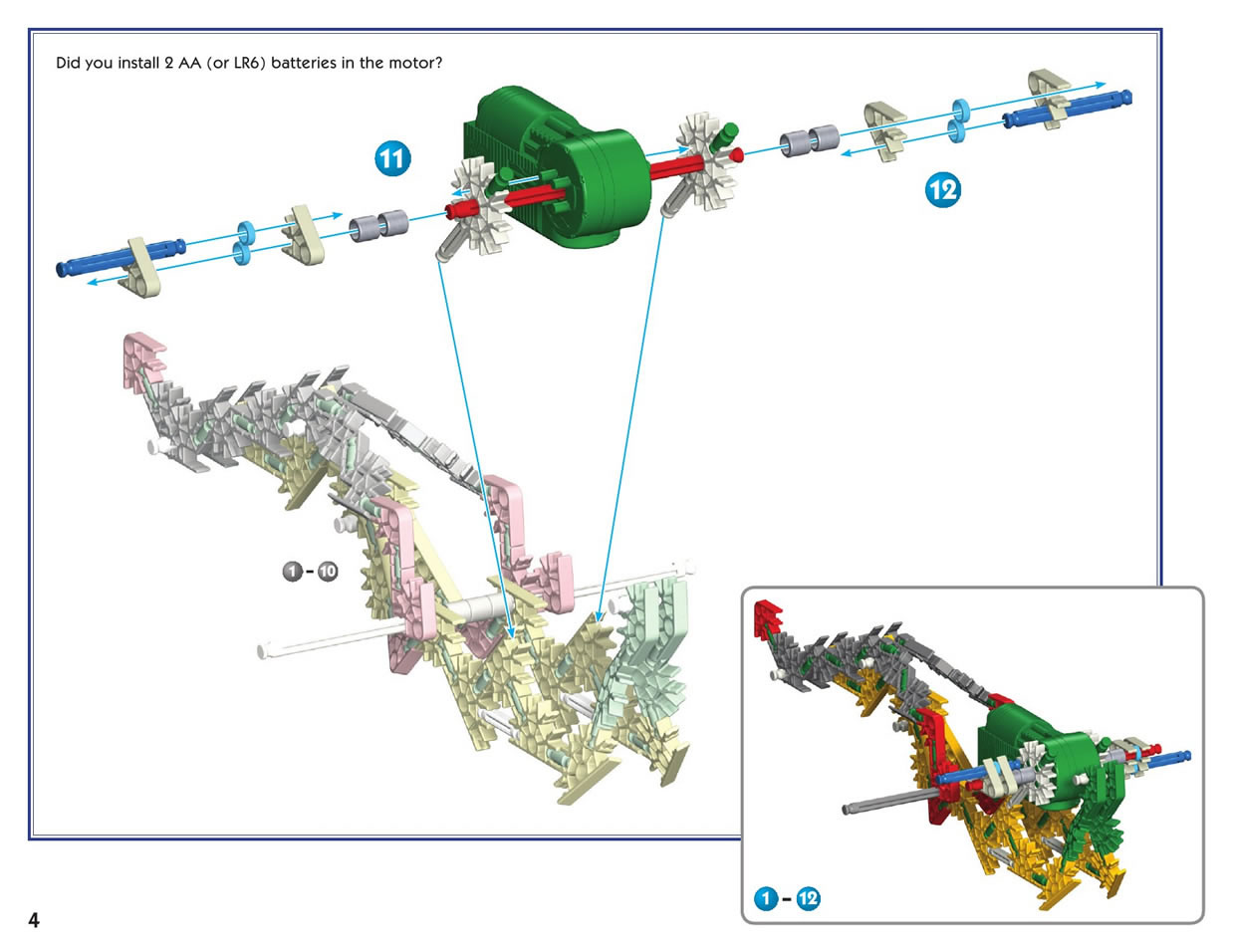 Did you install 2 AA (or LR6) batteries in the motor?

11

12

1 - 10

1 - 12

4